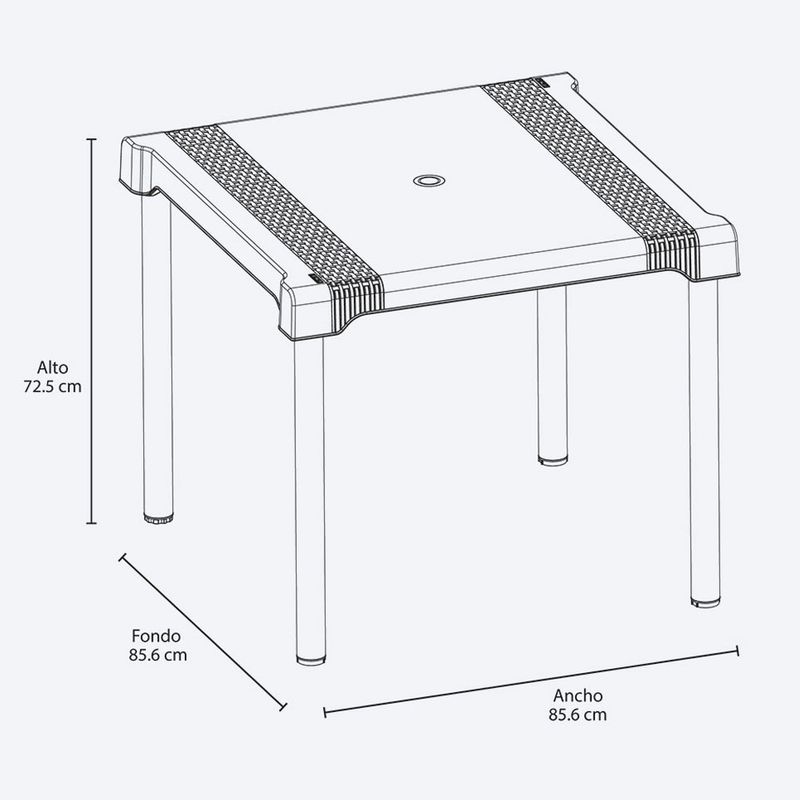 Alto
72.5 cm

Fondo
85.6 cm

Ancho
85.6 cm