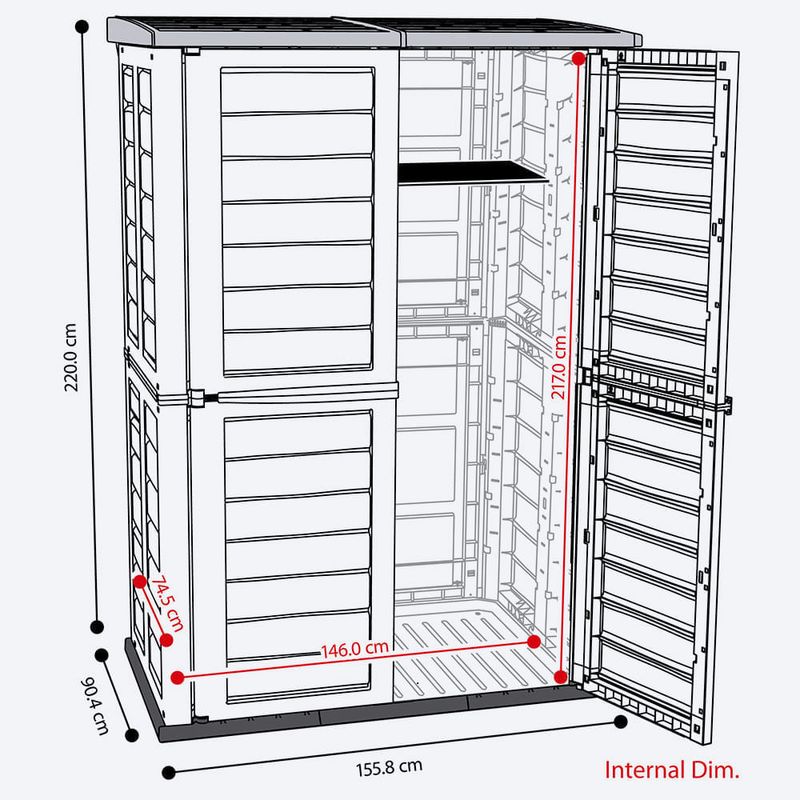 220.0 cm

217.0 cm

74.5 cm

146.0 cm

90.4 cm

155.8 cm

Internal Dim.