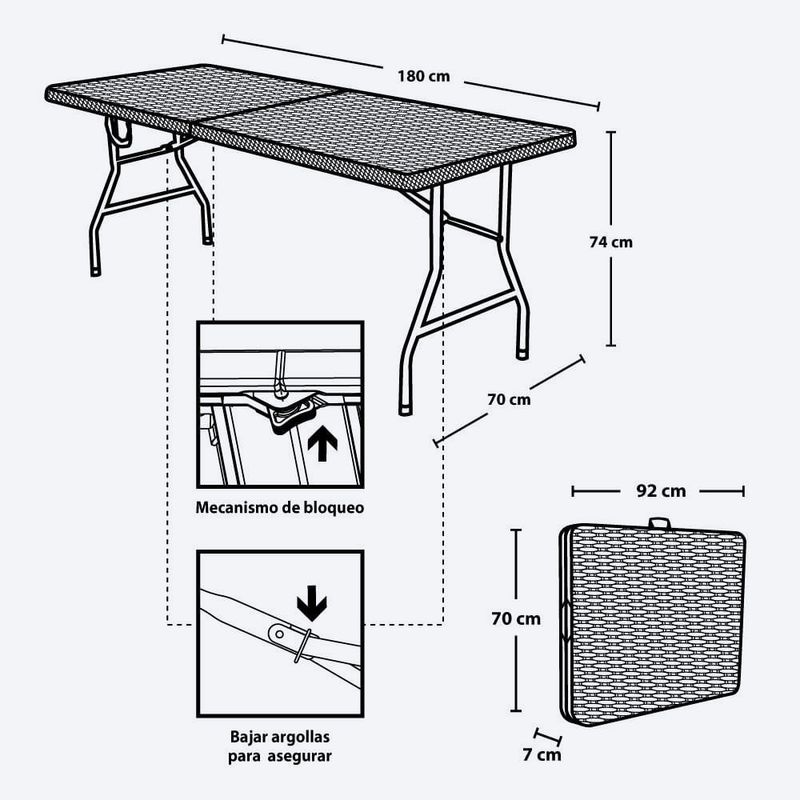 180 cm

74 cm

70 cm

Mecanismo de bloqueo

92 cm

70 cm

Bajar argollas para asegurar

7 cm